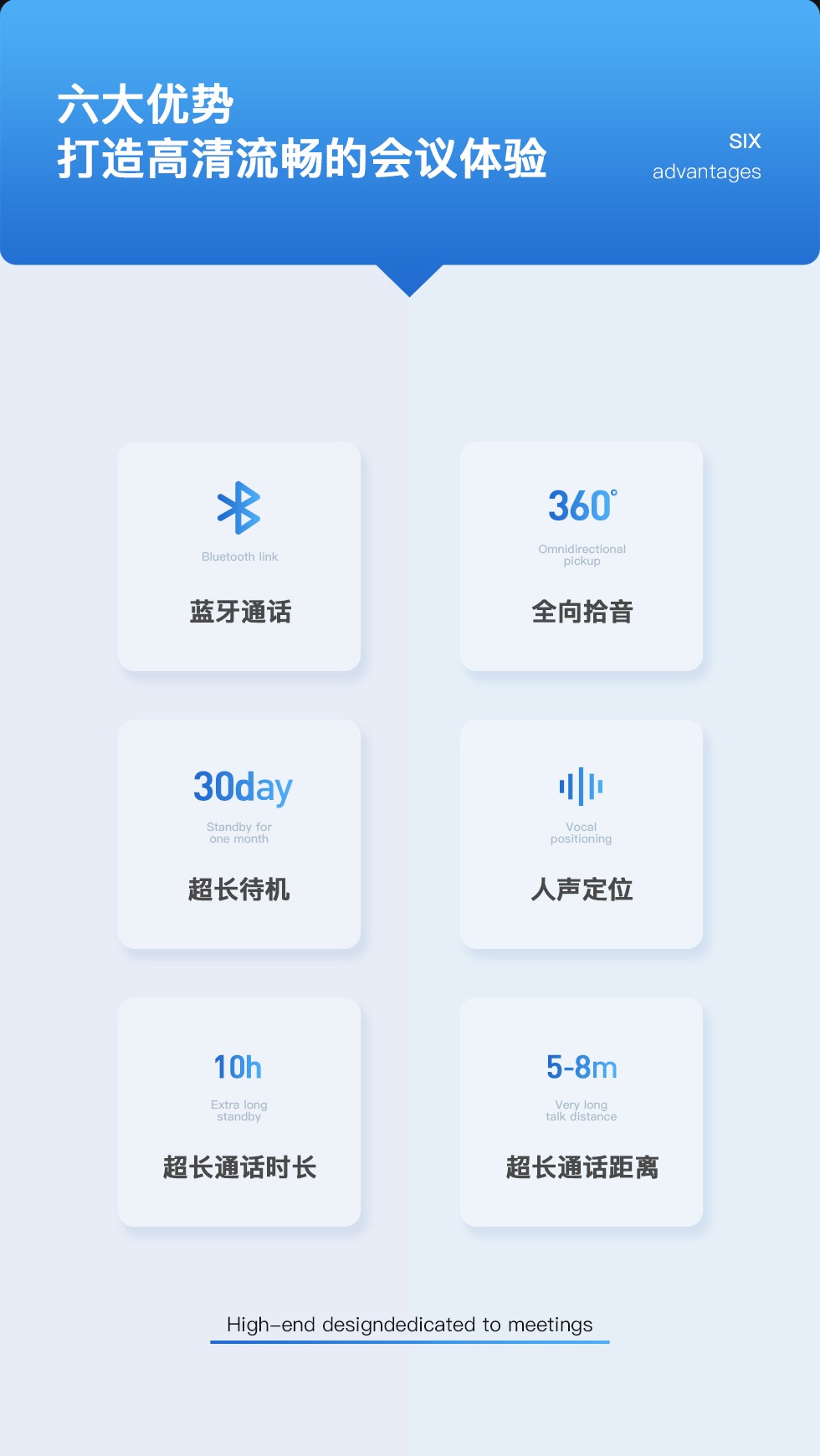 六大优势
打造高清流畅的会议体验

SIX
advantages

Bluetooth link

蓝牙通话

360°

Omnidirectional pickup

全向拾音

30day

Standby for one month

超长待机

Vocal positioning

人声定位

10h

Extra long standby

超长通话时长

5-8m

Very long talk distance

超长通话距离

High–end designdedicated to meetings